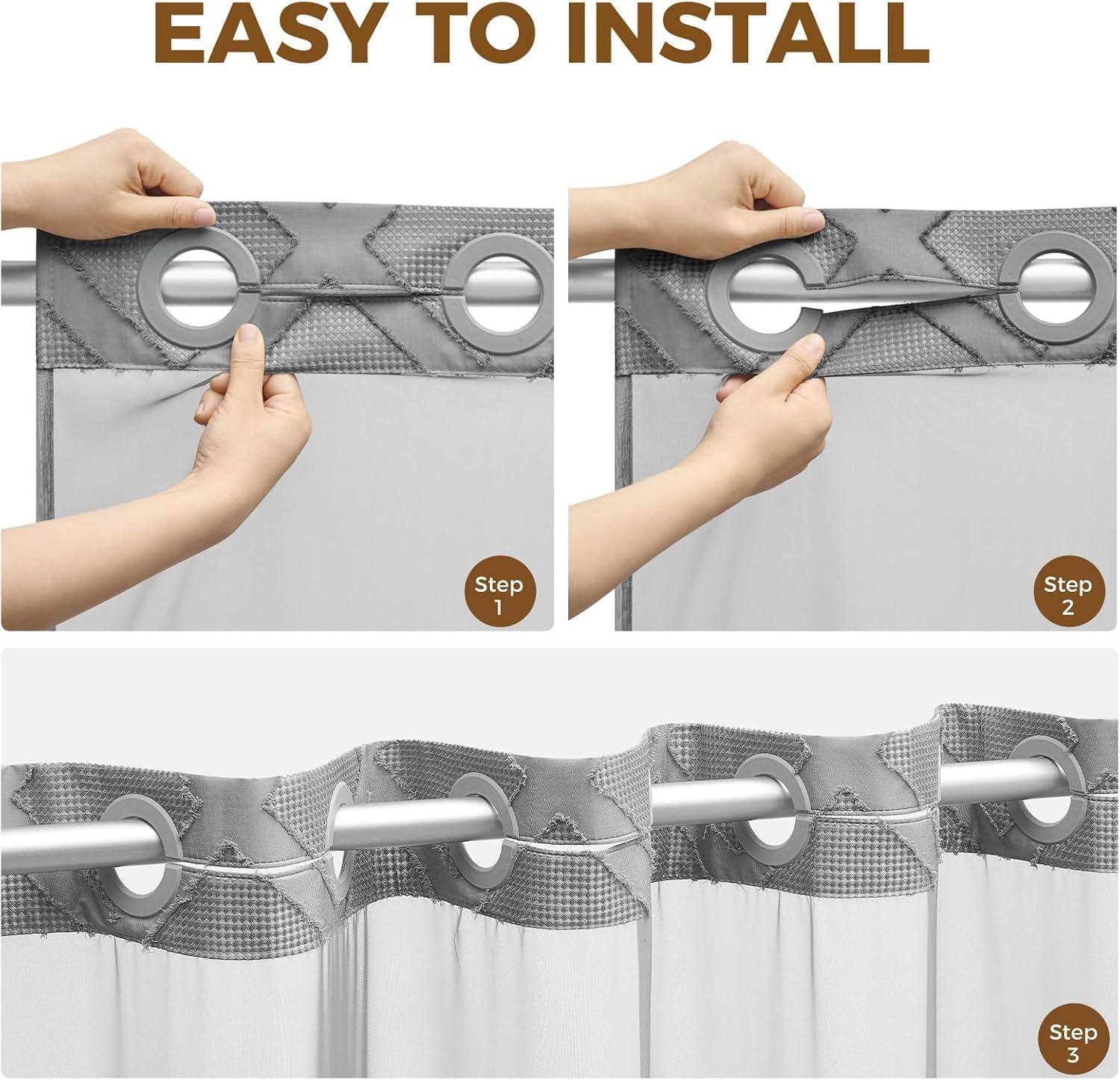 EASY TO INSTALL

Step 1

Step 2

Step 3