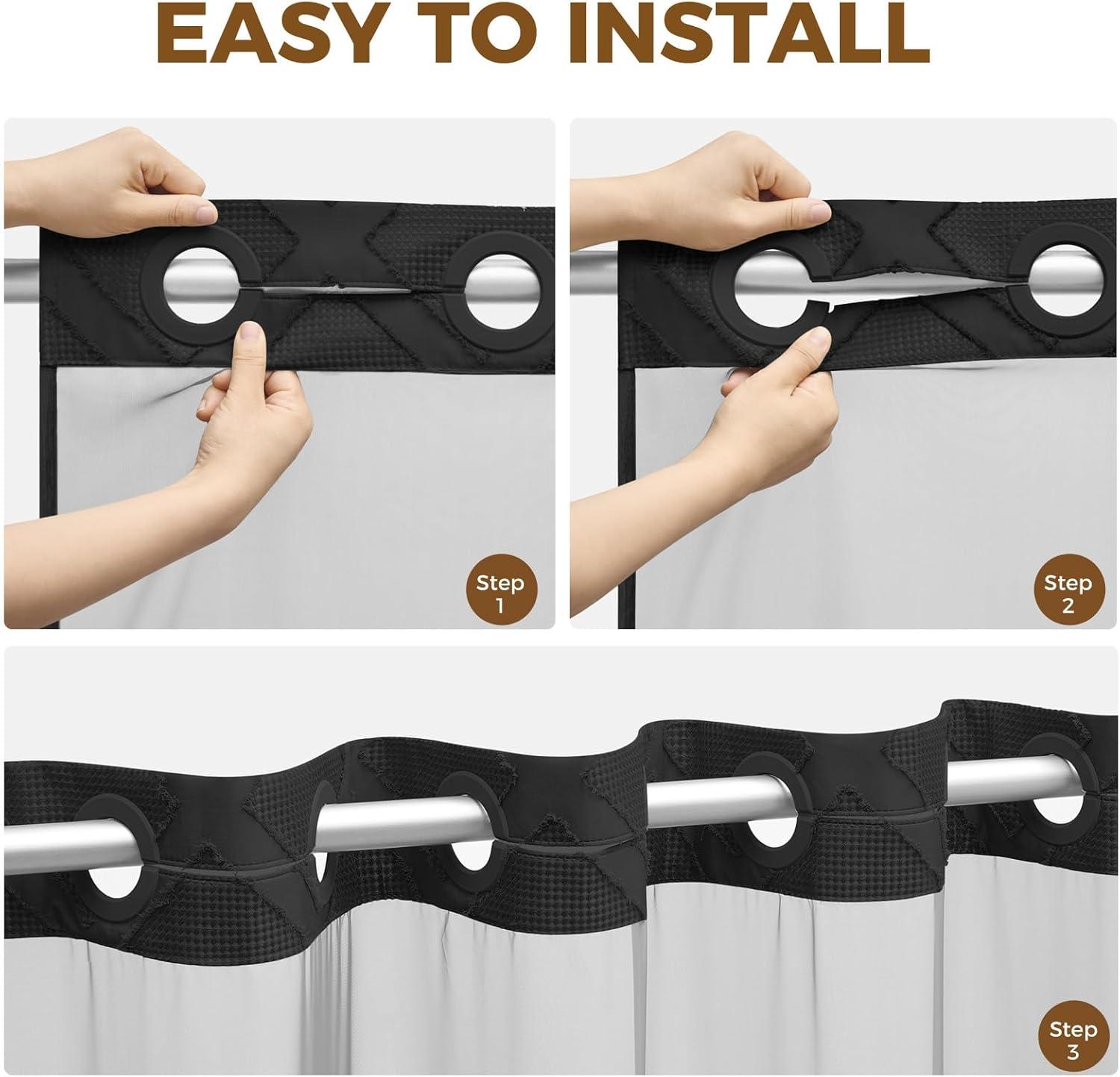 EASY TO INSTALL

Step 1

Step 2

Step 3