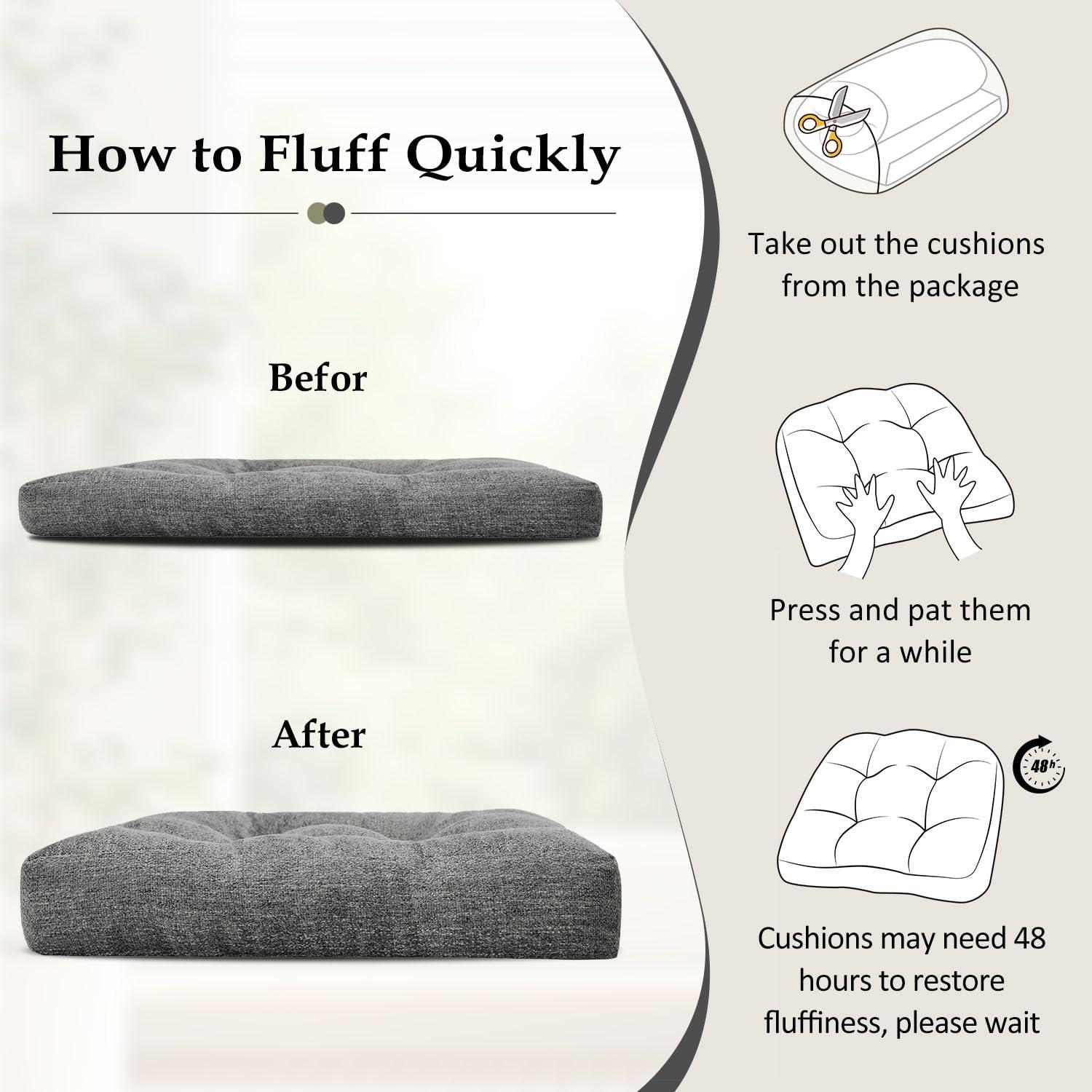 How to Fluff Quickly

Befor

After

Take out the cushions from the package

Press and pat them for a while

48h

Cushions may need 48 hours to restore fluffiness, please wait