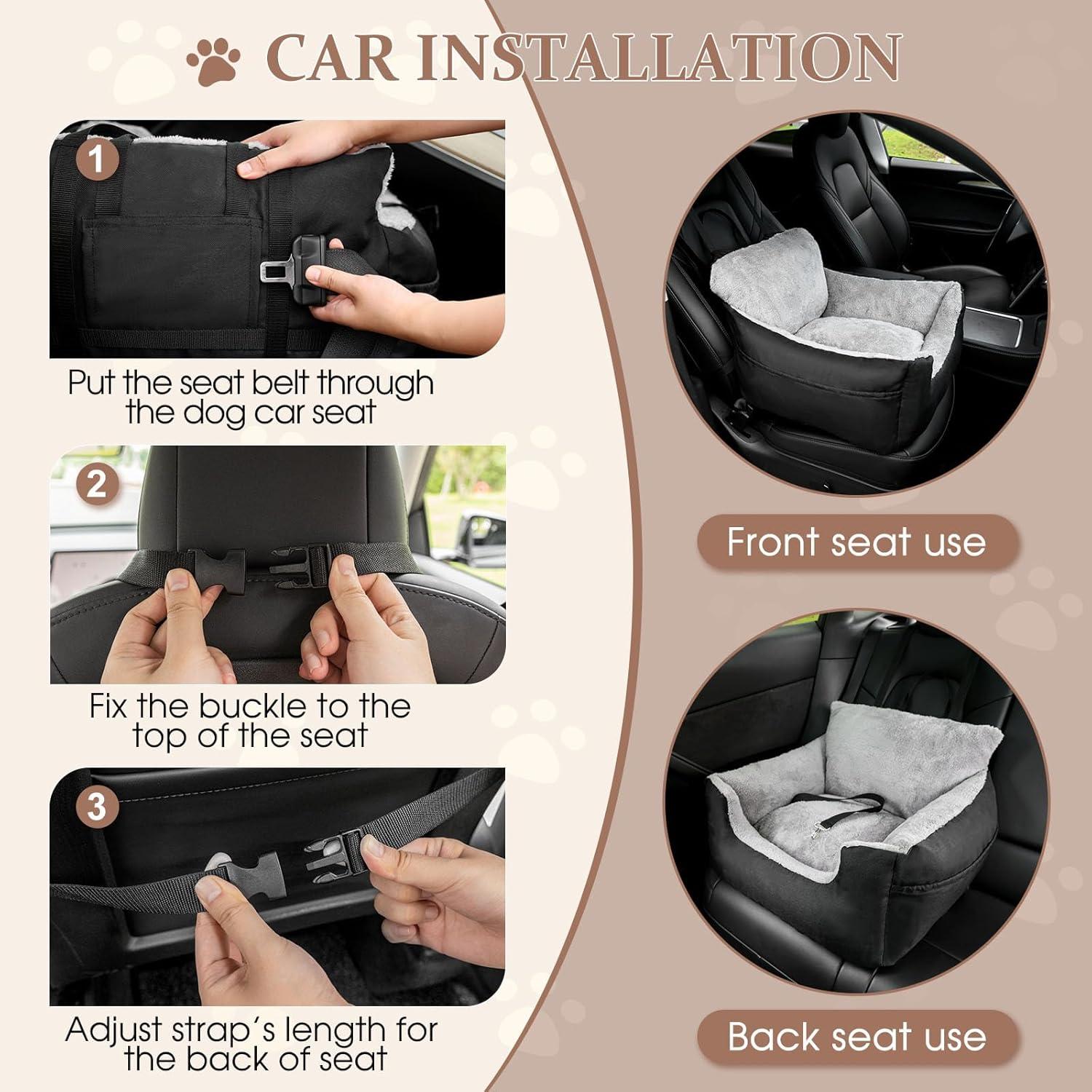 CAR INSTALLATION

1

Put the seat belt through the dog car seat

2

Fix the buckle to the top of the seat

3

Adjust strap´s length for the back of seat

Front seat use

Back seat use